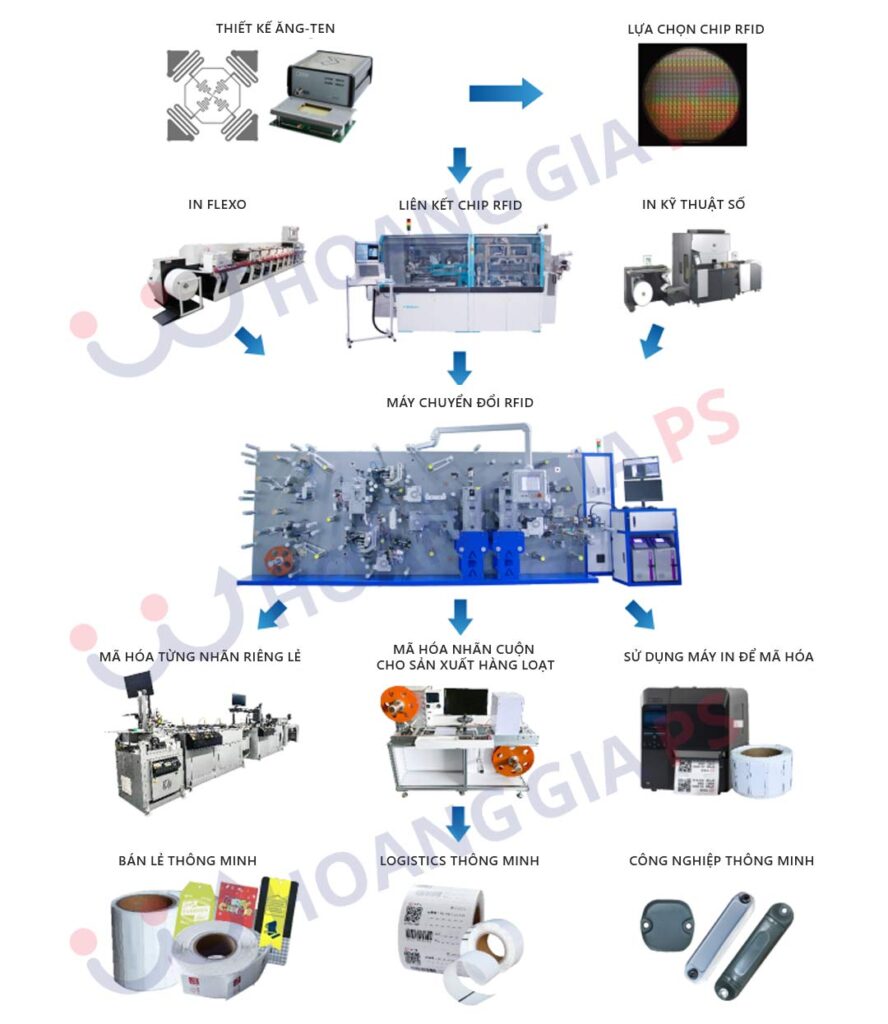 THIẾT KẾ ĂNG-TEN

LỰA CHỌN CHIP RFID

IN FLEXO

LIÊN KẾT CHIP RFID

IN KỸ THUẬT SỐ

MÁY CHUYỂN ĐỔI RFID

MÃ HÓA TỪNG NHÃN RIÊNG LẺ

MÃ HÓA NHÃN CUỘN CHO SẢN XUẤT HÀNG LOẠT

SỬ DỤNG MÁY IN ĐỂ MÃ HÓA

BÁN LẺ THÔNG MINH

LOGISTICS THÔNG MINH

CÔNG NGHIỆP THÔNG MINH

HOANG GIA PS

HOANG GIA PS

HOANG GIA PS

HOANG GIA PS